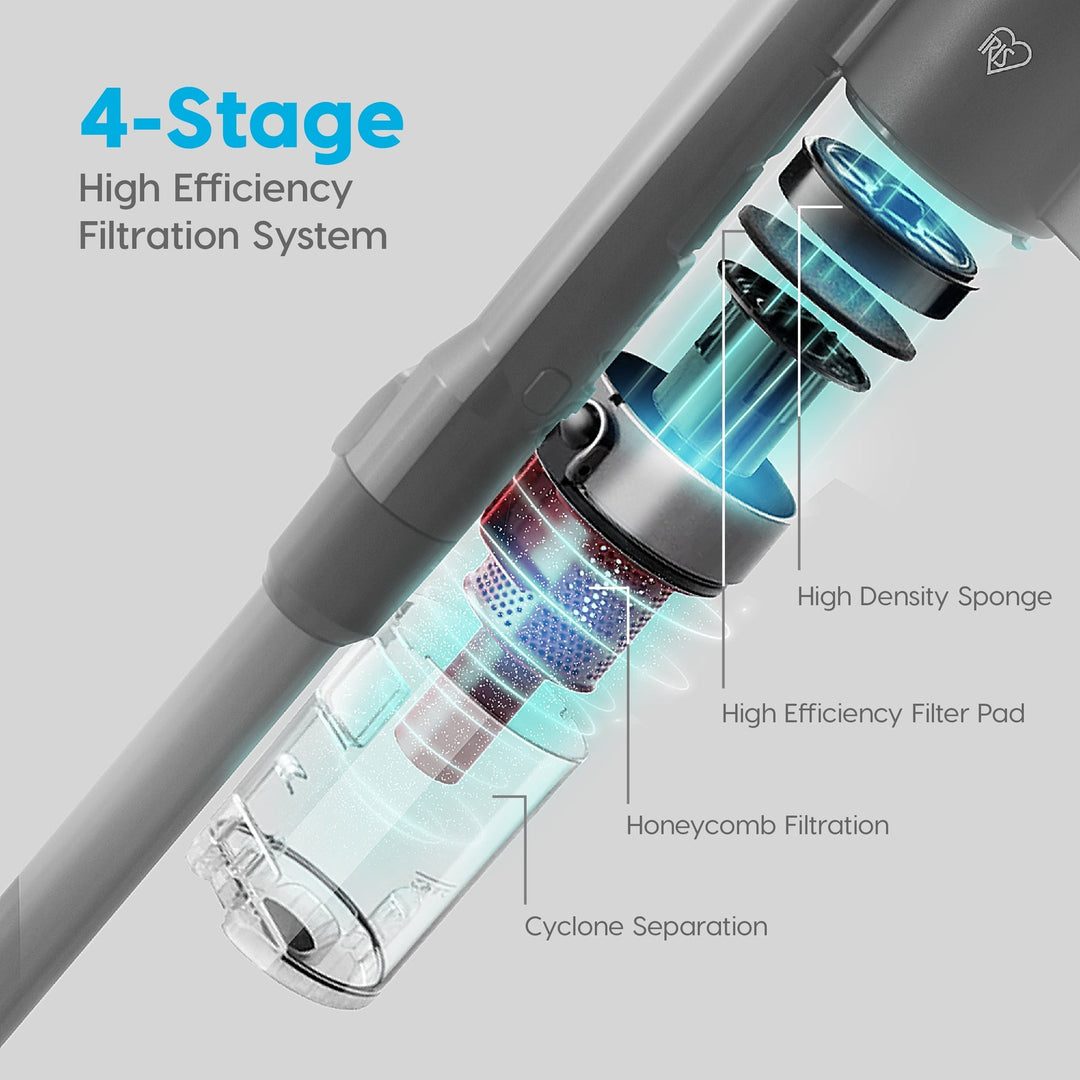 4-Stage
High Efficiency
Filtration System

IRIS

High Density Sponge

High Efficiency Filter Pad

Honeycomb Filtration

Cyclone Separation