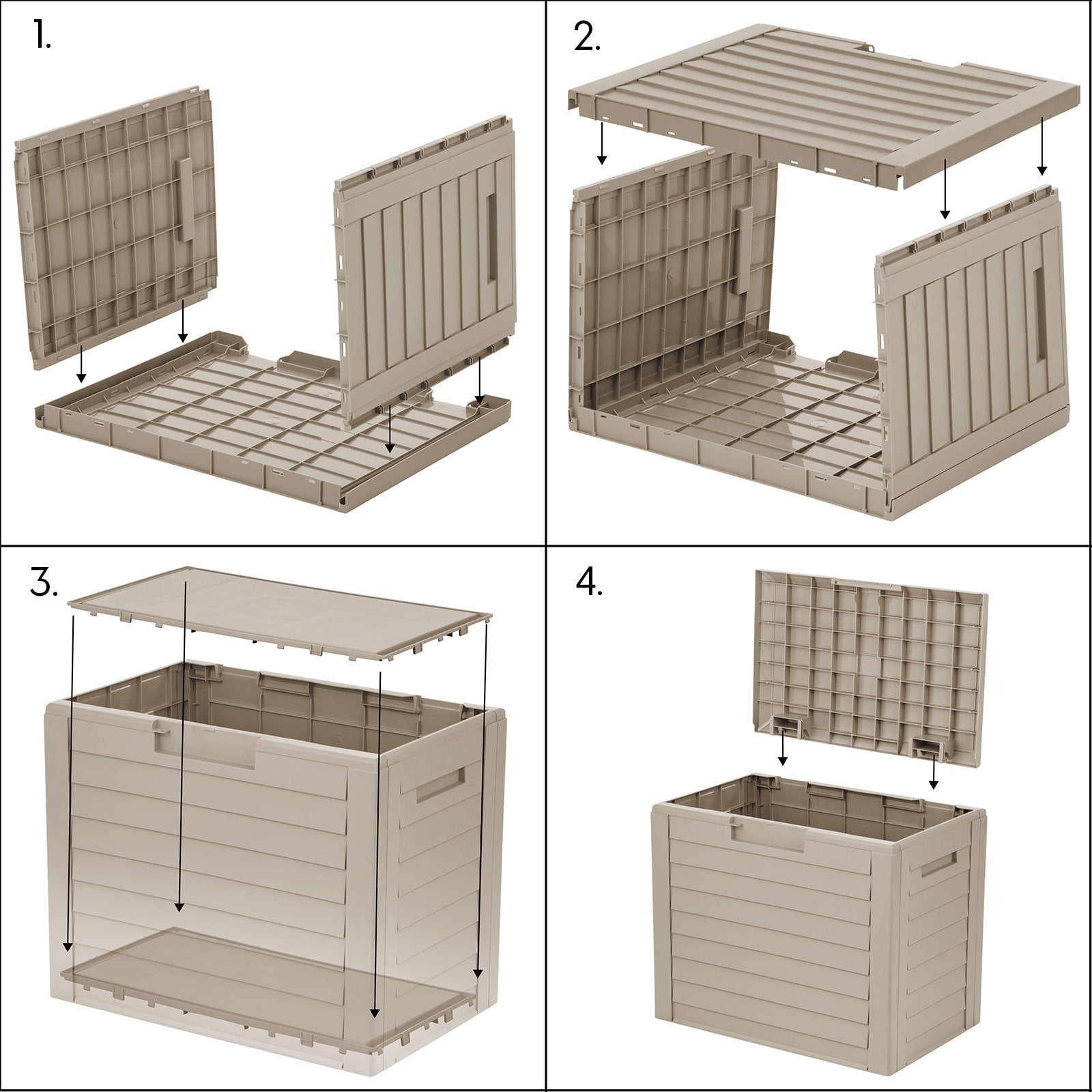 1.

2.

3.

4.