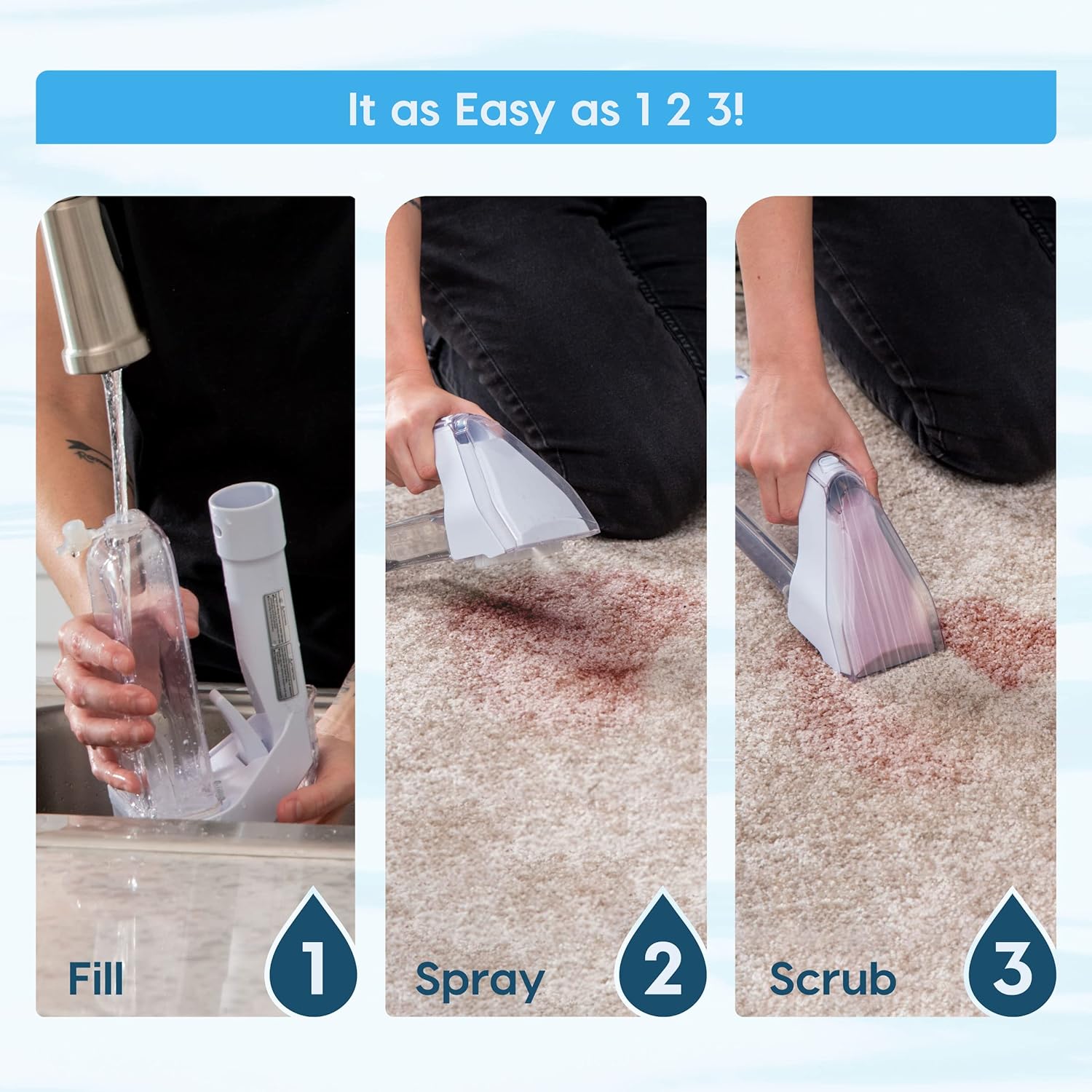 It as Easy as 1 2 3!

Fill
1

Spray
2

Scrub
3